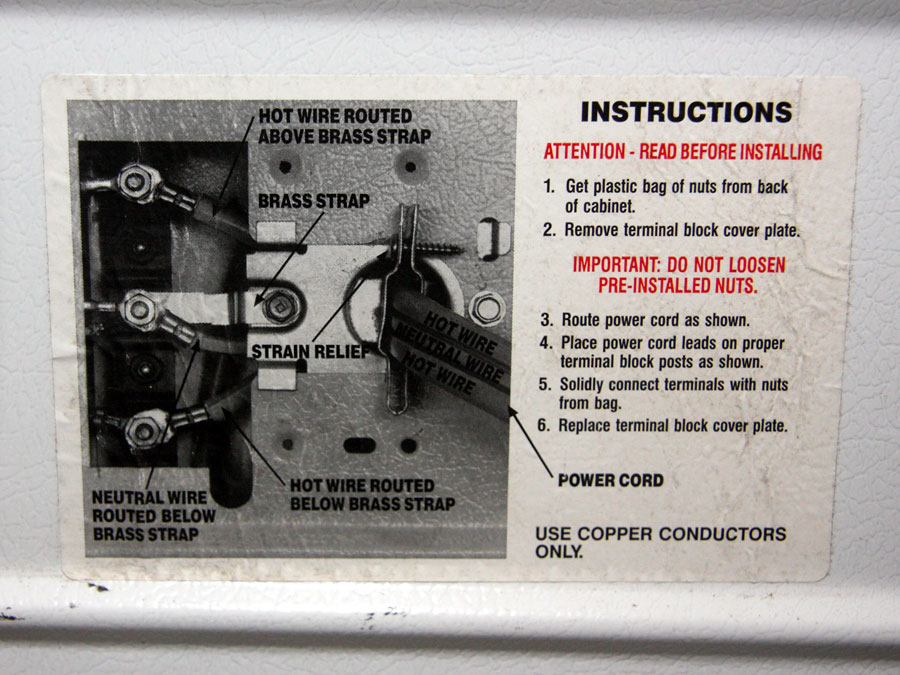 HOT WIRE ROUTED ABOVE BRASS STRAP

BRASS STRAP

STRAIN RELIEF

HOT WIRE
NEUTRAL WIRE
HOT WIRE

NEUTRAL WIRE ROUTED BELOW BRASS STRAP

HOT WIRE ROUTED BELOW BRASS STRAP

POWER CORD

INSTRUCTIONS

ATTENTION - READ BEFORE INSTALLING

1. Get plastic bag of nuts from back of cabinet.
2. Remove terminal block cover plate.

IMPORTANT: DO NOT LOOSEN PRE-INSTALLED NUTS.

3. Route power cord as shown.
4. Place power cord leads on proper terminal block posts as shown.
5. Solidly connect terminals with nuts from bag.
6. Replace terminal block cover plate.

USE COPPER CONDUCTORS ONLY.